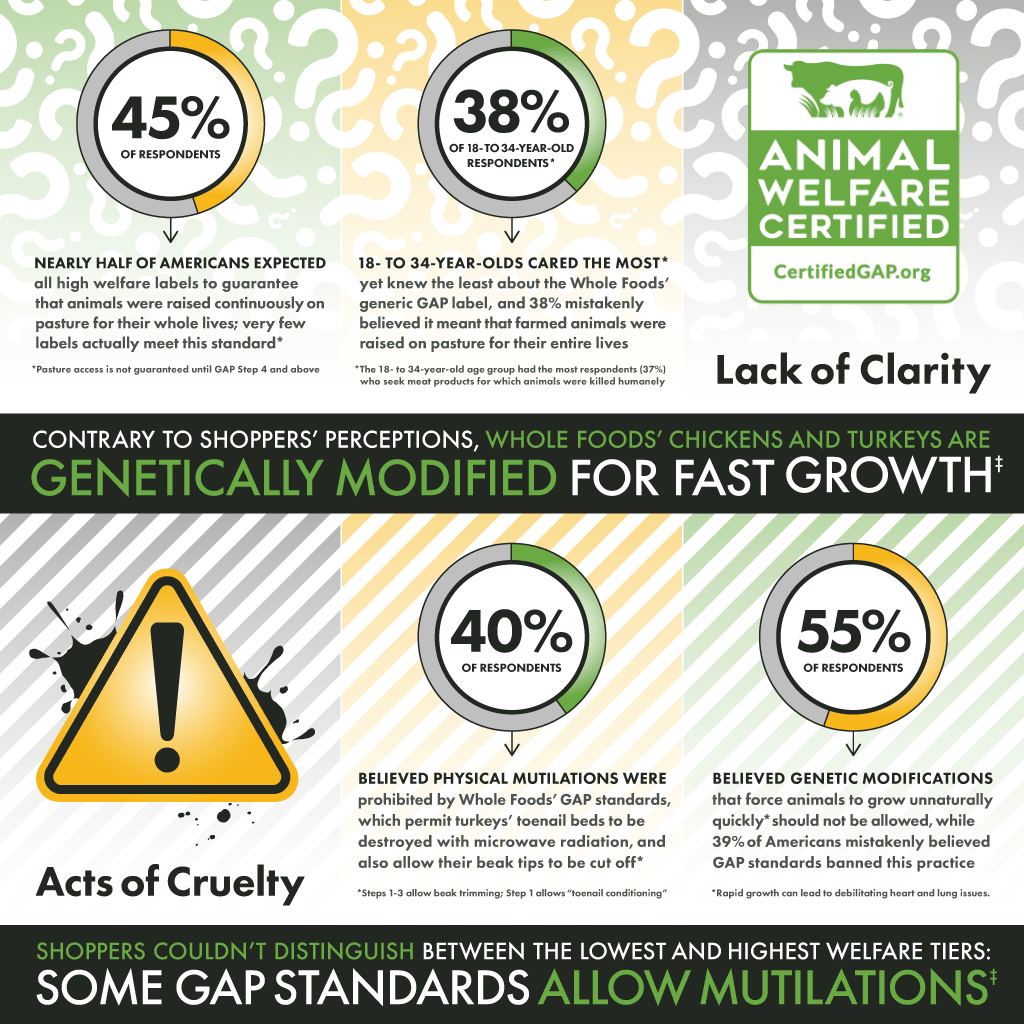 45%
OF RESPONDENTS

NEARLY HALF OF AMERICANS EXPECTED all high welfare labels to guarantee that animals were raised continuously on pasture for their whole lives; very few labels actually meet this standard*

*Pasture access is not guaranteed until GAP Step 4 and above

38%
OF 18- TO 34-YEAR-OLD RESPONDENTS*

18- TO 34-YEAR-OLDS CARED THE MOST* yet knew the least about the Whole Foods' generic GAP label, and 38% mistakenly believed it meant that farmed animals were raised on pasture for their entire lives

*The 18- to 34-year-old age group had the most respondents (37%) who seek meat products for which animals were killed humanely

ANIMAL WELFARE CERTIFIED
CertifiedGAP.org

Lack of Clarity

CONTRARY TO SHOPPERS' PERCEPTIONS, WHOLE FOODS' CHICKENS AND TURKEYS ARE GENETICALLY MODIFIED FOR FAST GROWTH‡

Acts of Cruelty

40%
OF RESPONDENTS

BELIEVED PHYSICAL MUTILATIONS WERE prohibited by Whole Foods' GAP standards, which permit turkeys' toenail beds to be destroyed with microwave radiation, and also allow their beak tips to be cut off*

*Steps 1-3 allow beak trimming; Step 1 allows "toenail conditioning"

55%
OF RESPONDENTS

BELIEVED GENETIC MODIFICATIONS that force animals to grow unnaturally quickly* should not be allowed, while 39% of Americans mistakenly believed GAP standards banned this practice

*Rapid growth can lead to debilitating heart and lung issues.

SHOPPERS COULDN'T DISTINGUISH BETWEEN THE LOWEST AND HIGHEST WELFARE TIERS: SOME GAP STANDARDS ALLOW MUTILATIONS‡